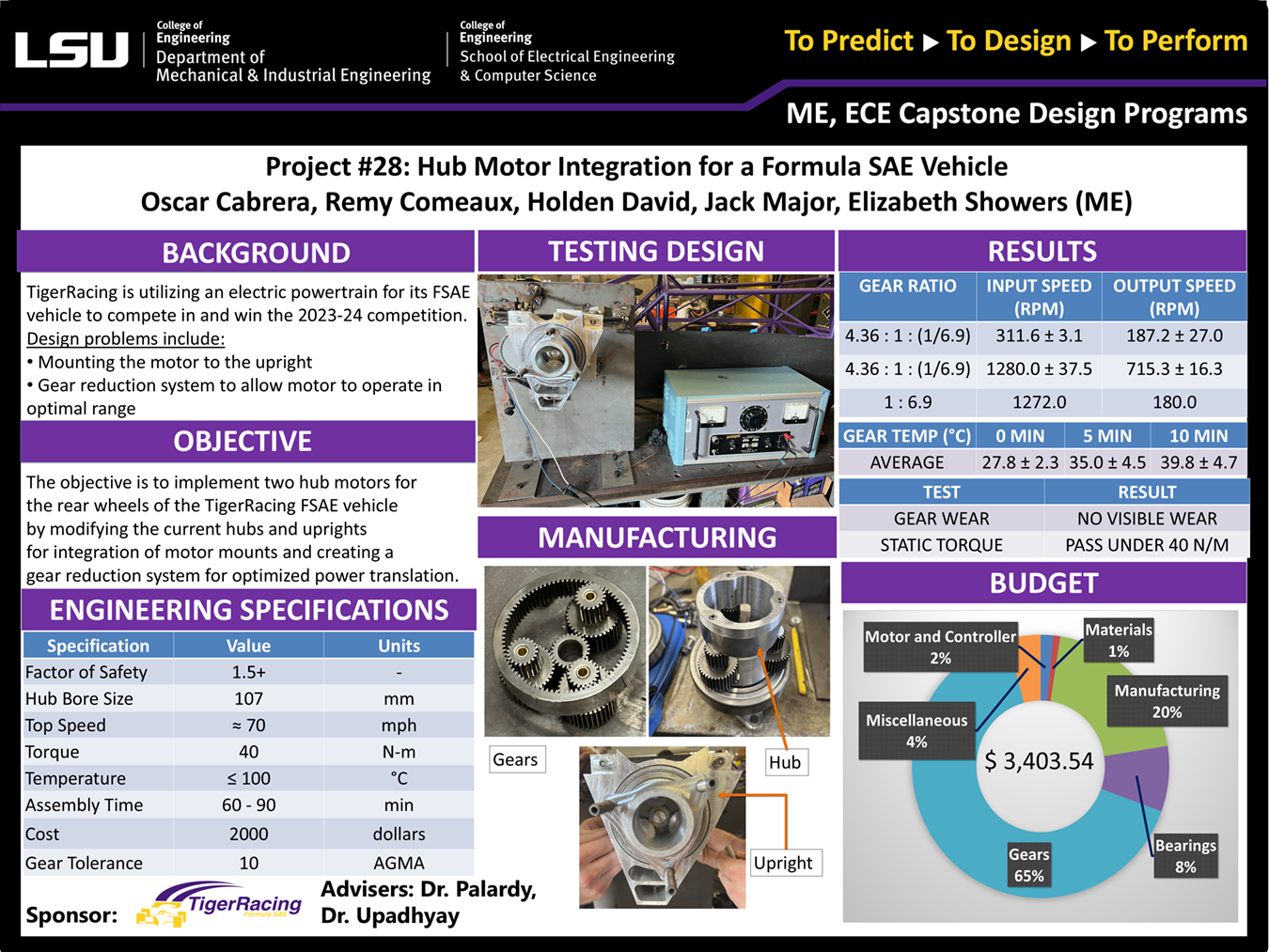 LSU College of Engineering Department of Mechanical & Industrial Engineering

College of Engineering School of Electrical Engineering & Computer Science

To Predict ▶ To Design ▶ To Perform

ME, ECE Capstone Design Programs

Project #28: Hub Motor Integration for a Formula SAE Vehicle
Oscar Cabrera, Remy Comeaux, Holden David, Jack Major, Elizabeth Showers (ME)

BACKGROUND

TigerRacing is utilizing an electric powertrain for its FSAE vehicle to compete in and win the 2023-24 competition.
Design problems include:
• Mounting the motor to the upright
• Gear reduction system to allow motor to operate in optimal range

OBJECTIVE

The objective is to implement two hub motors for the rear wheels of the TigerRacing FSAE vehicle by modifying the current hubs and uprights for integration of motor mounts and creating a gear reduction system for optimized power translation.

ENGINEERING SPECIFICATIONS

| Specification | Value | Units |
|---|---|---|
| Factor of Safety | 1.5+ | - |
| Hub Bore Size | 107 | mm |
| Top Speed | ≈ 70 | mph |
| Torque | 40 | N-m |
| Temperature | ≤ 100 | °C |
| Assembly Time | 60 - 90 | min |
| Cost | 2000 | dollars |
| Gear Tolerance | 10 | AGMA |

Sponsor: TigerRacing Formula SAE

Advisers: Dr. Palardy, Dr. Upadhyay

TESTING DESIGN

MANUFACTURING

Gears

Hub

Upright

RESULTS

| GEAR RATIO | INPUT SPEED (RPM) | OUTPUT SPEED (RPM) |
|---|---|---|
| 4.36 : 1 : (1/6.9) | 311.6 ± 3.1 | 187.2 ± 27.0 |
| 4.36 : 1 : (1/6.9) | 1280.0 ± 37.5 | 715.3 ± 16.3 |
| 1 : 6.9 | 1272.0 | 180.0 |

| GEAR TEMP (°C) | 0 MIN | 5 MIN | 10 MIN |
|---|---|---|---|
| AVERAGE | 27.8 ± 2.3 | 35.0 ± 4.5 | 39.8 ± 4.7 |

| TEST | RESULT |
|---|---|
| GEAR WEAR | NO VISIBLE WEAR |
| STATIC TORQUE | PASS UNDER 40 N/M |

BUDGET

Motor and Controller 2%
Materials 1%
Manufacturing 20%
Miscellaneous 4%
$ 3,403.54
Bearings 8%
Gears 65%